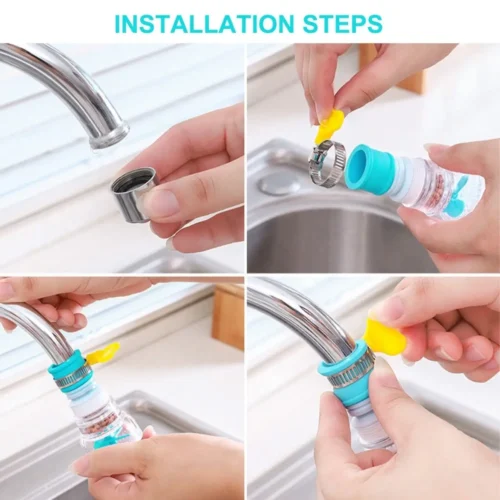 INSTALLATION STEPS