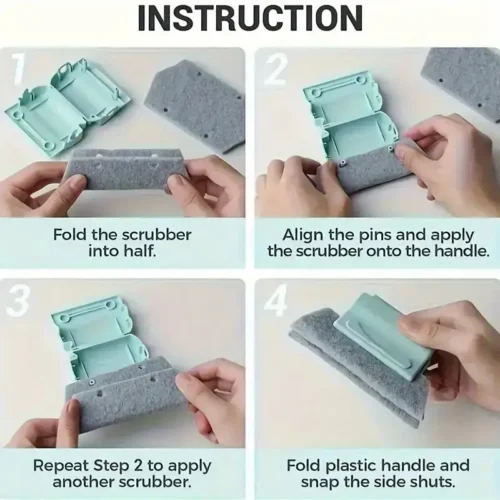 INSTRUCTION

1

Fold the scrubber into half.

2

Align the pins and apply the scrubber onto the handle.

3

Repeat Step 2 to apply another scrubber.

4

Fold plastic handle and snap the side shuts.