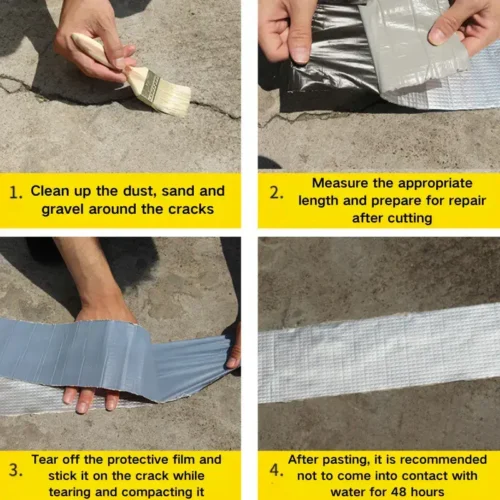 1. Clean up the dust, sand and gravel around the cracks

2. Measure the appropriate length and prepare for repair after cutting

3. Tear off the protective film and stick it on the crack while tearing and compacting it

4. After pasting, it is recommended not to come into contact with water for 48 hours