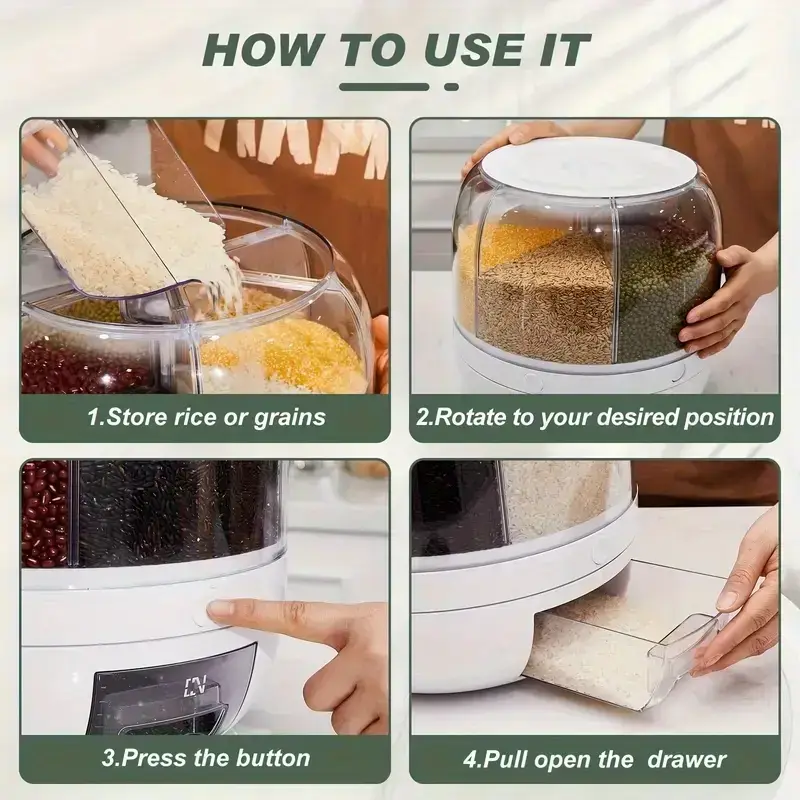 HOW TO USE IT

1.Store rice or grains

2.Rotate to your desired position

3.Press the button

4.Pull open the drawer