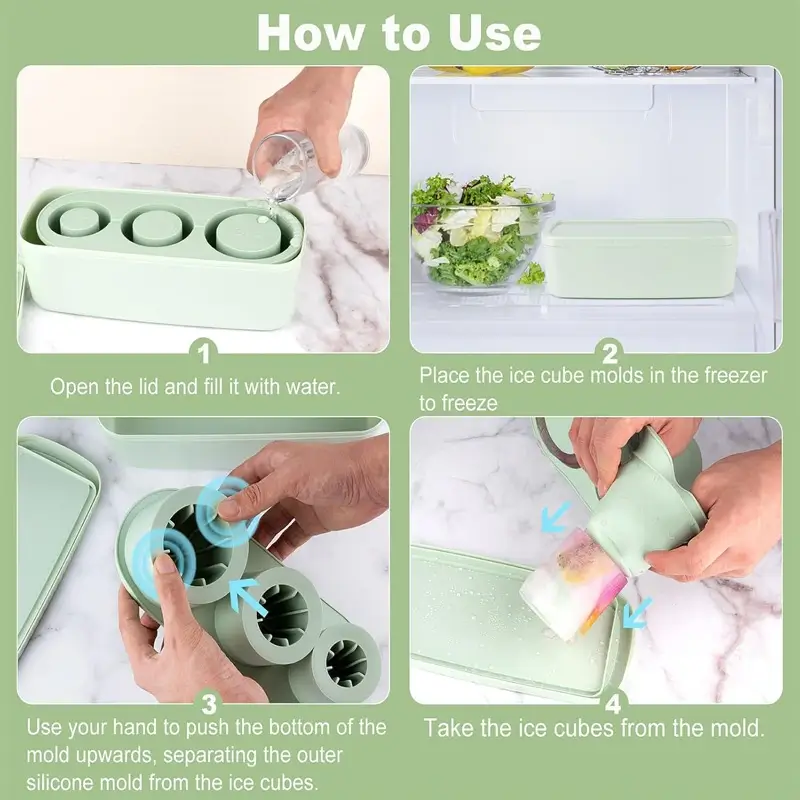 How to Use

1
Open the lid and fill it with water.

2
Place the ice cube molds in the freezer to freeze

3
Use your hand to push the bottom of the mold upwards, separating the outer silicone mold from the ice cubes.

4
Take the ice cubes from the mold.